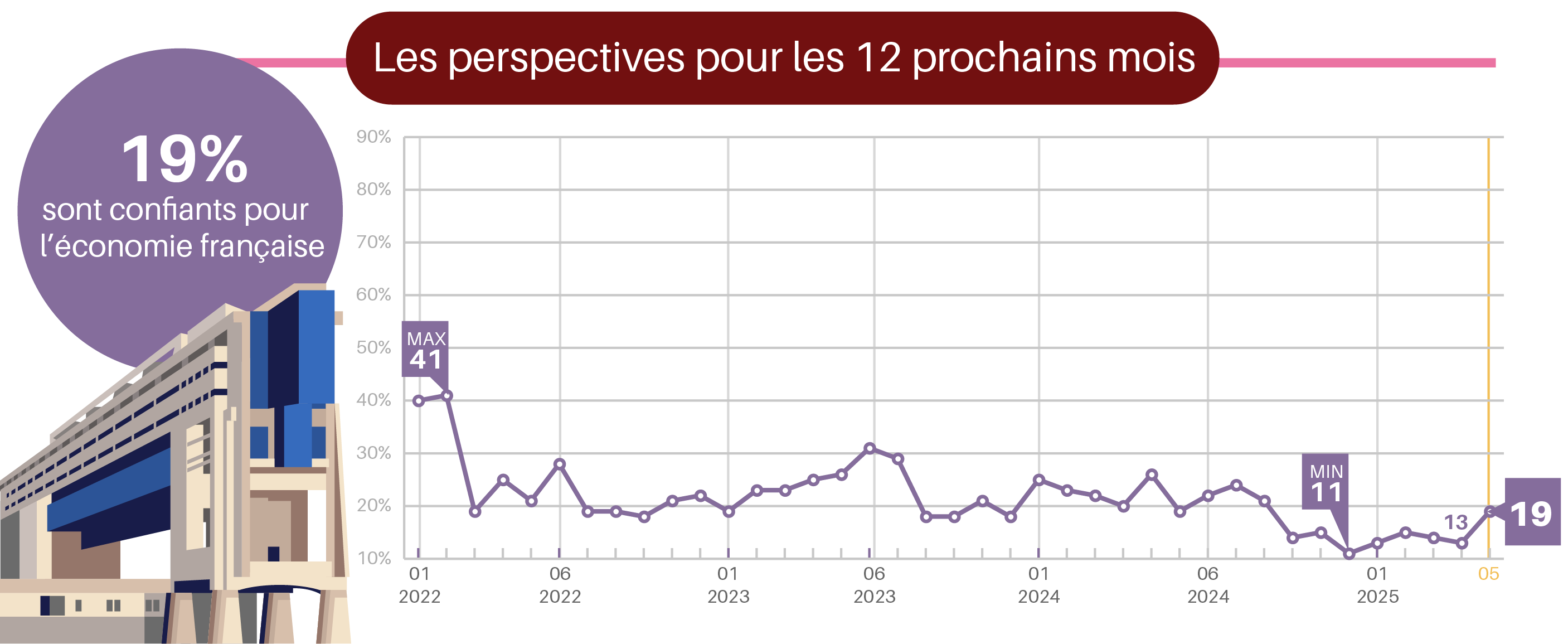 Les perspectives pour les 12 prochains mois

19%
sont confiants pour l'économie française

90%
80%
70%
60%
50%
40%
30%
20%
10%

MAX
41

MIN
11

13

19

01
2022

06
2022

01
2023

06
2023

01
2024

06
2024

01
2025

05