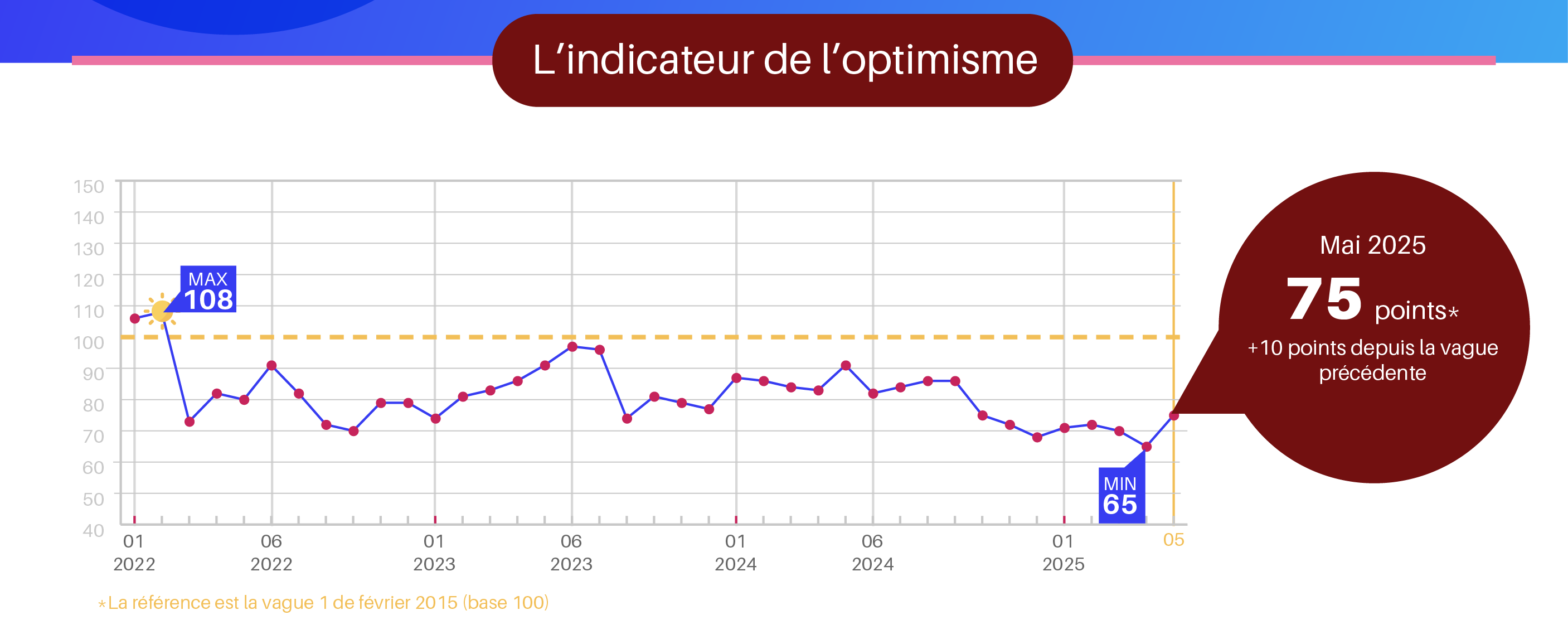 L’indicateur de l’optimisme

150
140
130
120
110
100
90
80
70
60
50
40

MAX
108

MIN
65

01
2022

06
2022

01
2023

06
2023

01
2024

06
2024

01
2025

05

Mai 2025
75 points*
+10 points depuis la vague précédente

*La référence est la vague 1 de février 2015 (base 100)