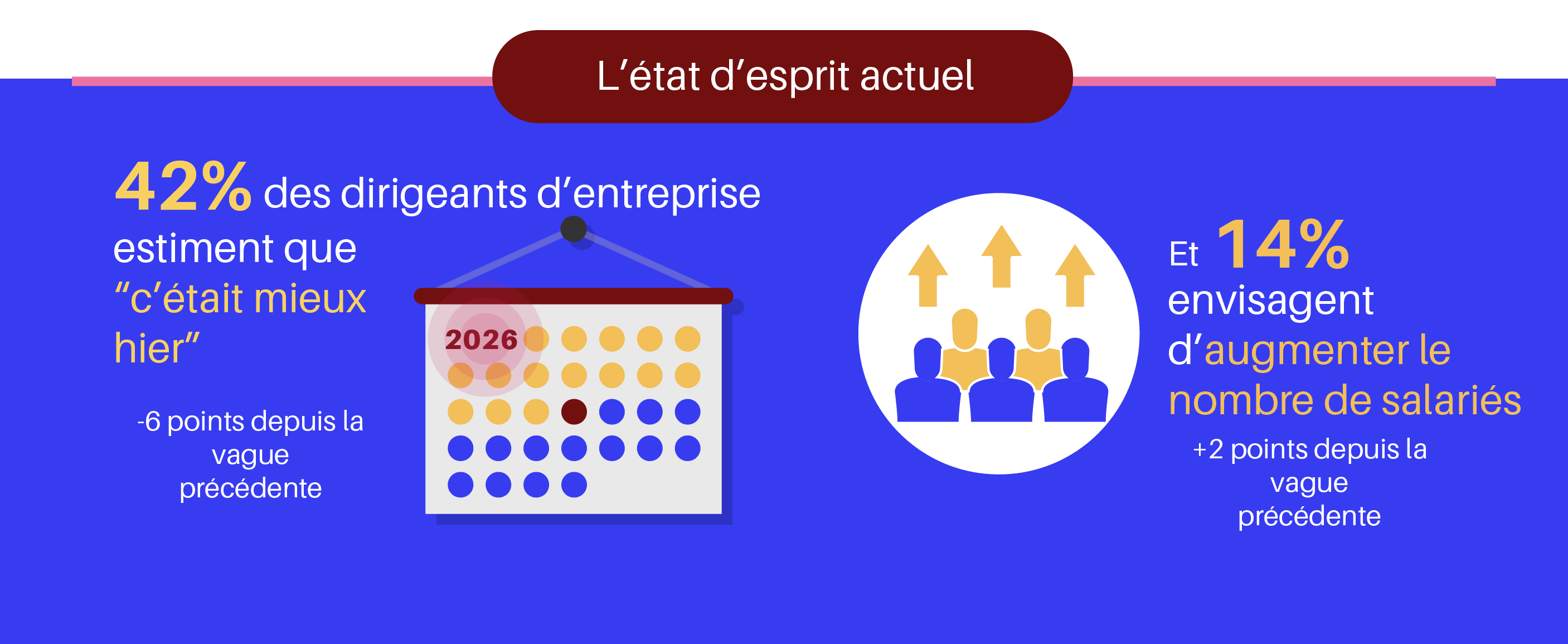 L’état d’esprit actuel

42% des dirigeants d’entreprise estiment que “c’était mieux hier”

-6 points depuis la vague précédente

2026

Et 14% envisagent d’augmenter le nombre de salariés

+2 points depuis la vague précédente