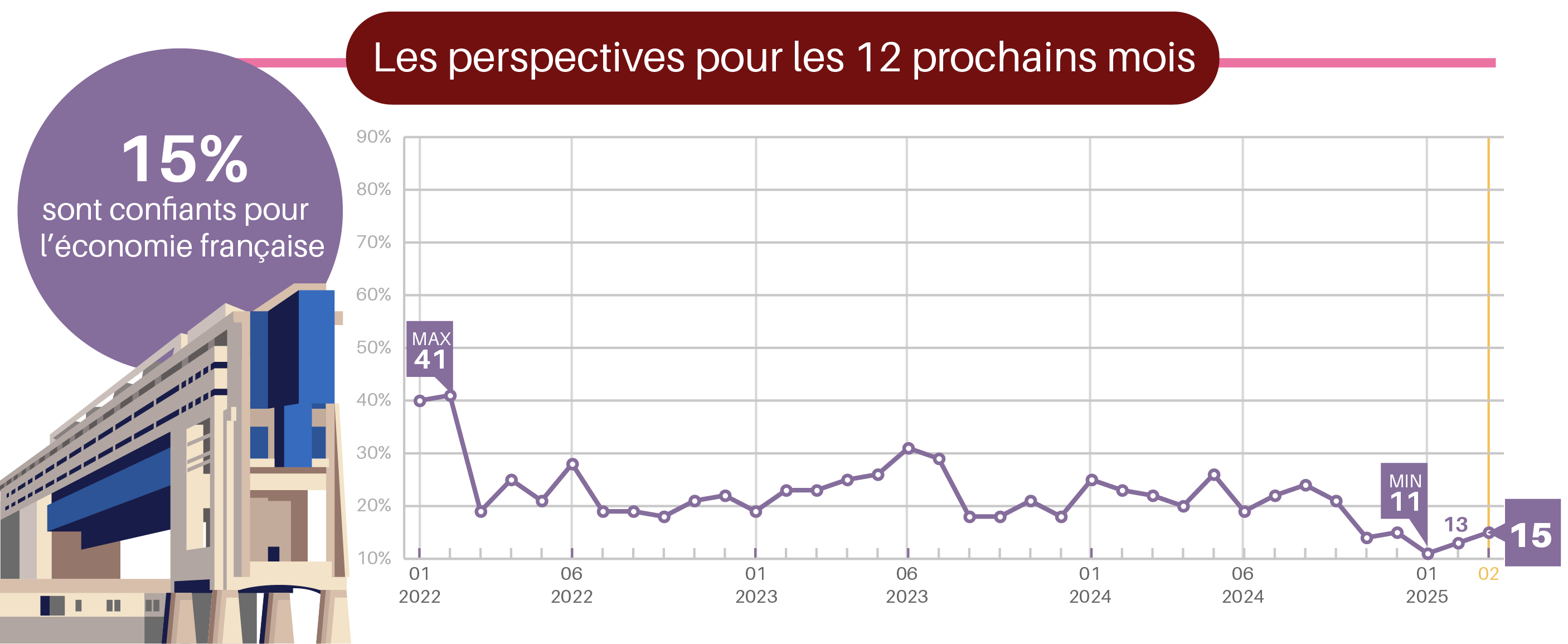 Les perspectives pour les 12 prochains mois

15%
sont confiants pour l'économie française

90%
80%
70%
60%
50%
40%
30%
20%
10%

MAX
41

MIN
11

13

15

01
2022

06
2022

01
2023

06
2023

01
2024

06
2024

01
2025

02