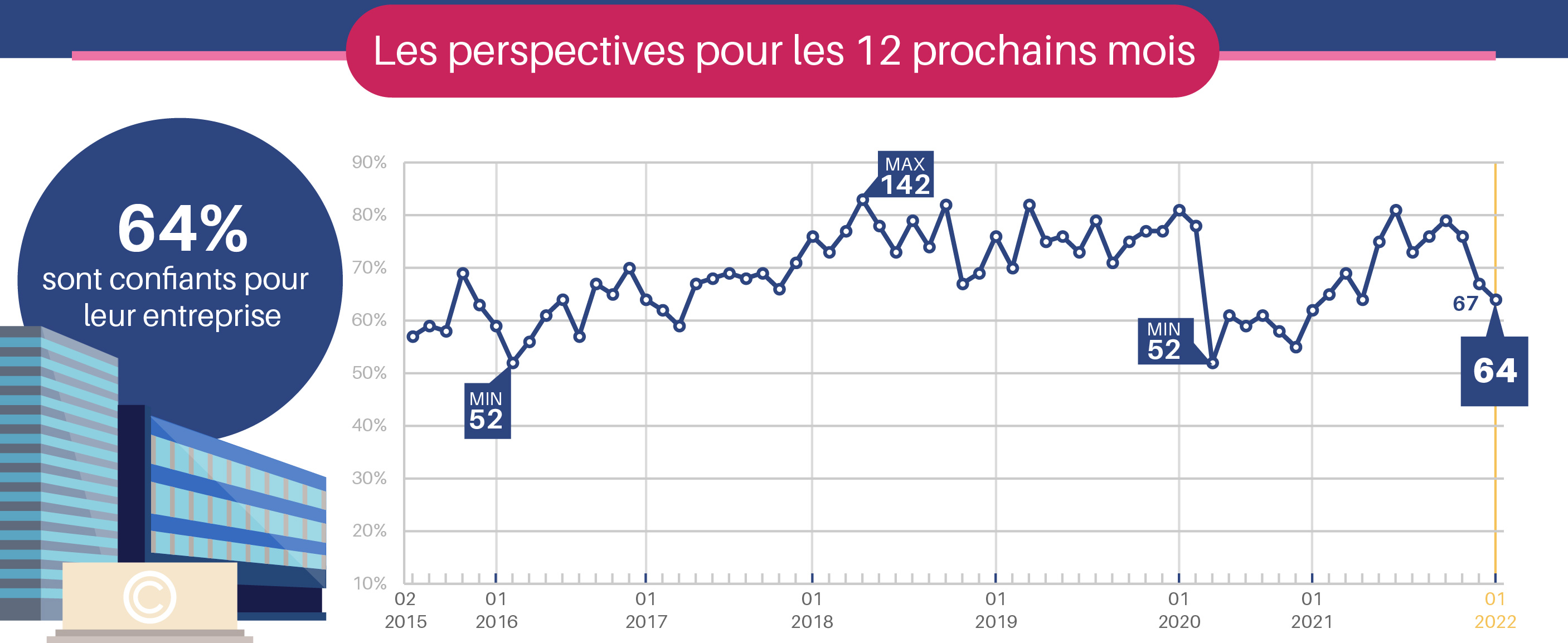 Les perspectives pour les 12 prochains mois

64%
sont confiants pour leur entreprise

90%
80%
70%
60%
50%
40%
30%
20%
10%

MAX
142

MIN
52

MIN
52

67

64

02
2015
01
2016
01
2017
01
2018
01
2019
01
2020
01
2021
01
2022