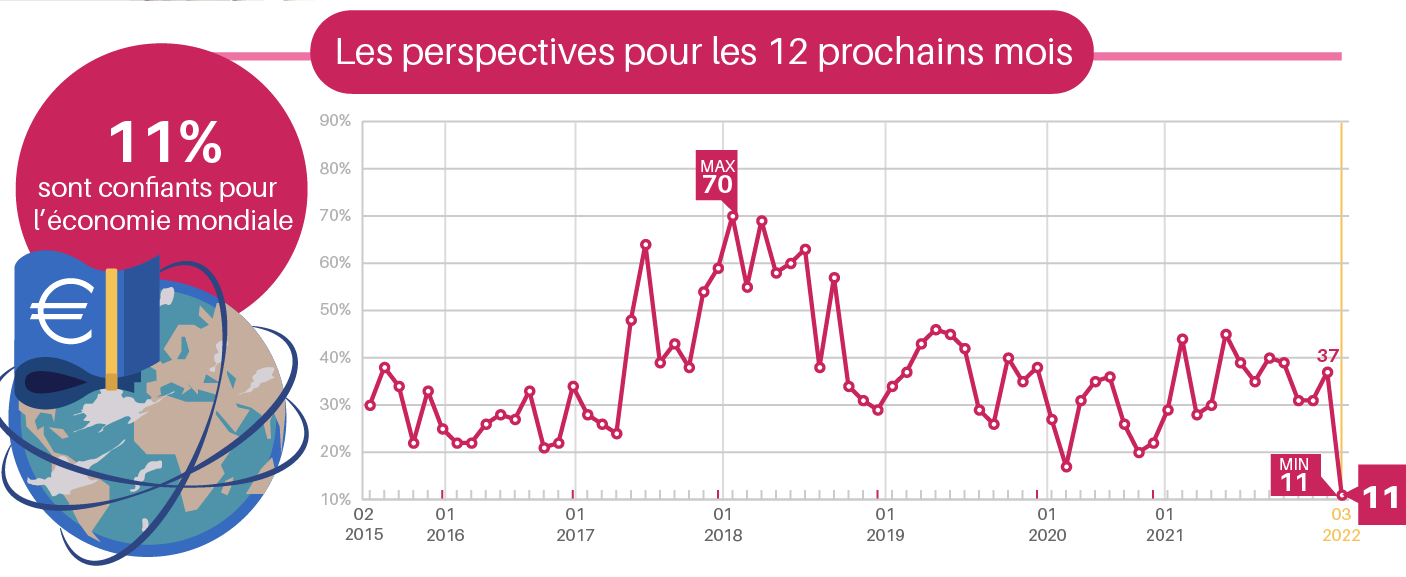 Les perspectives pour les 12 prochains mois

11%
sont confiants pour l'économie mondiale

€

90%
80%
70%
60%
50%
40%
30%
20%
10%

MAX
70

37

MIN
11

11

02
2015
01
2016
01
2017
01
2018
01
2019
01
2020
01
2021
03
2022