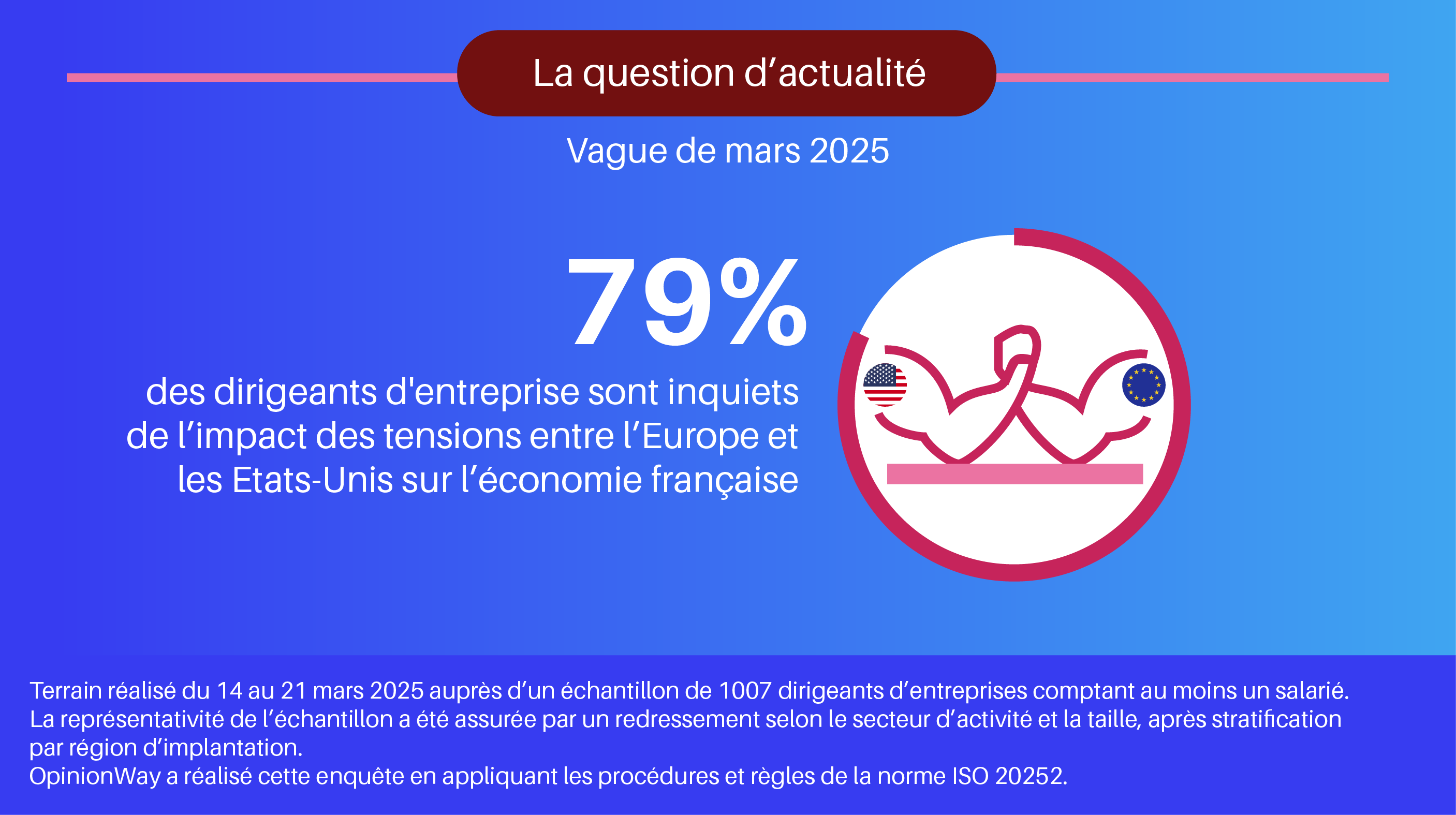 La question d’actualité

Vague de mars 2025

79%

des dirigeants d'entreprise sont inquiets de l’impact des tensions entre l’Europe et les Etats-Unis sur l’économie française

Terrain réalisé du 14 au 21 mars 2025 auprès d’un échantillon de 1007 dirigeants d’entreprises comptant au moins un salarié.
La représentativité de l’échantillon a été assurée par un redressement selon le secteur d’activité et la taille, après stratification par région d’implantation.
OpinionWay a réalisé cette enquête en appliquant les procédures et règles de la norme ISO 20252.