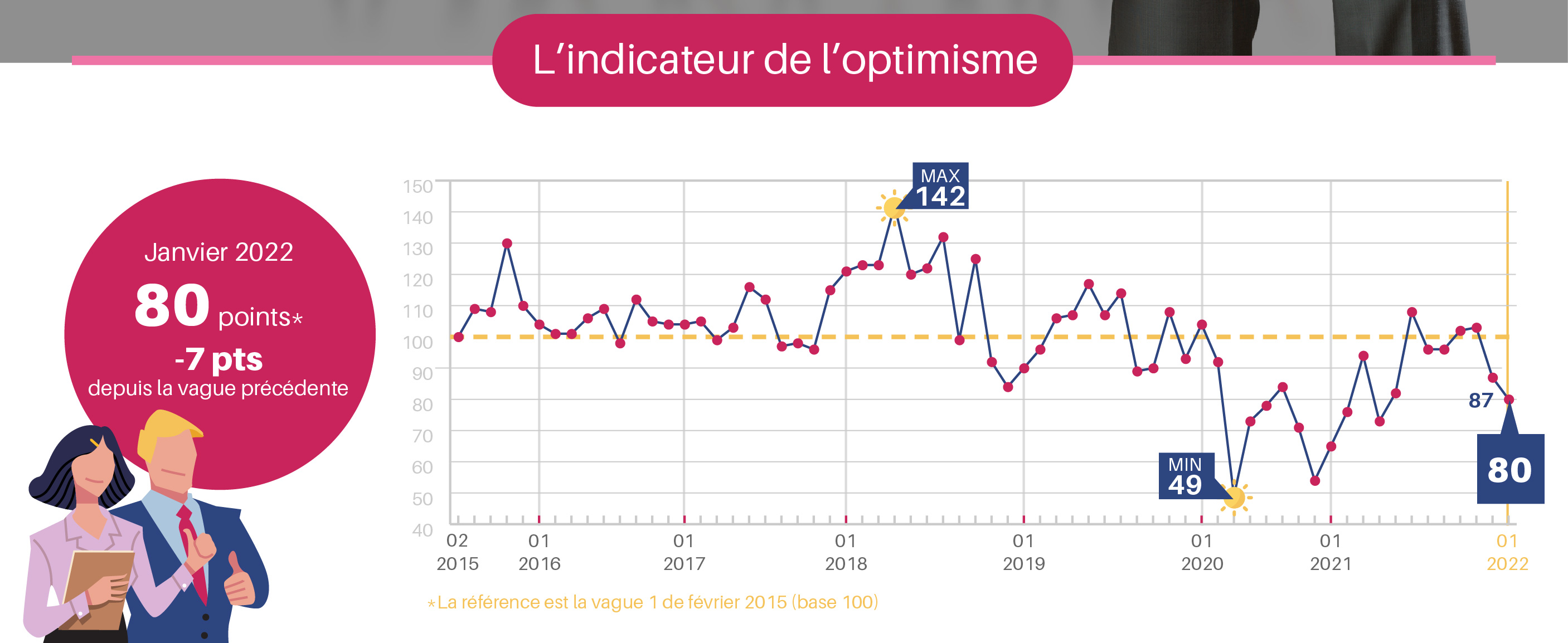 L'indicateur de l'optimisme

Janvier 2022
80 points*
-7 pts
depuis la vague précédente

150
140
130
120
110
100
90
80
70
60
50
40

MAX 142
MIN 49
87
80

02 2015
01 2016
01 2017
01 2018
01 2019
01 2020
01 2021
01 2022

*La référence est la vague 1 de février 2015 (base 100)