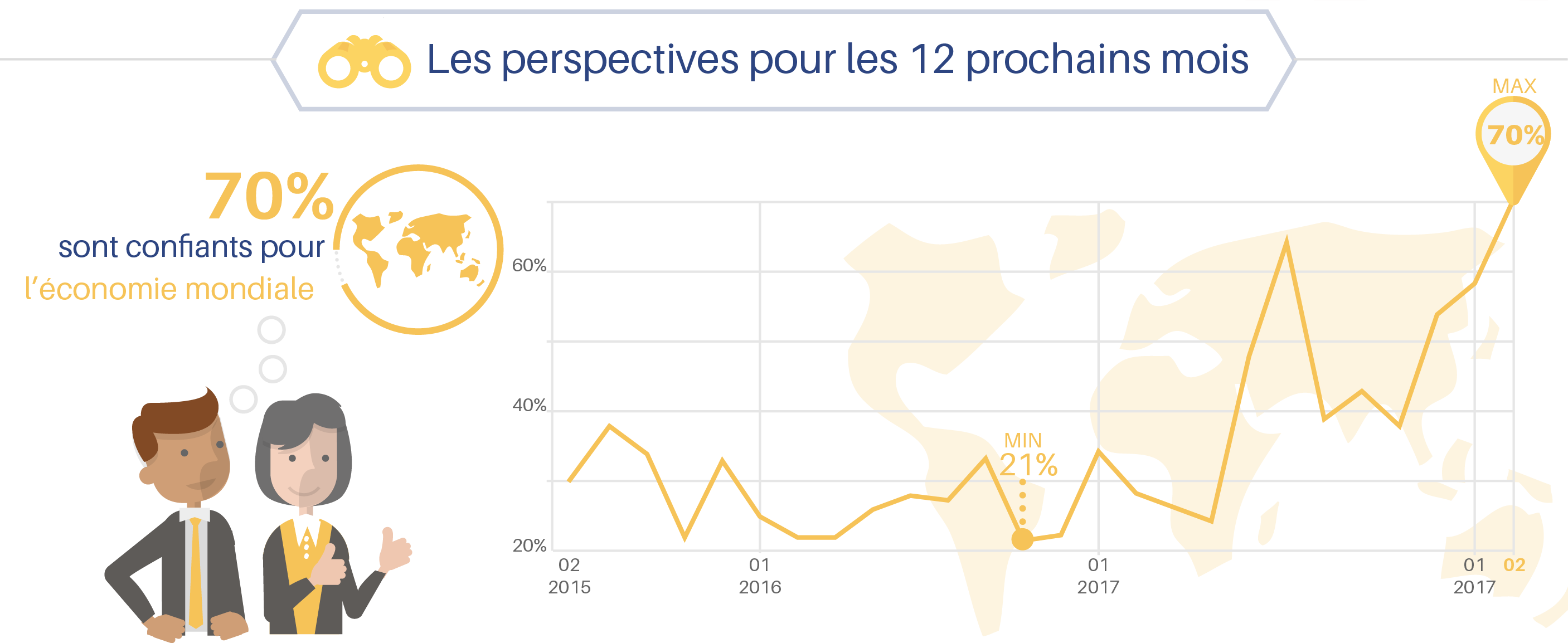 Les perspectives pour les 12 prochains mois

70%
sont confiants pour
l'économie mondiale

MAX
70%

60%
40%
20%

MIN
21%

02
2015
01
2016
01
2017
01
2017
02