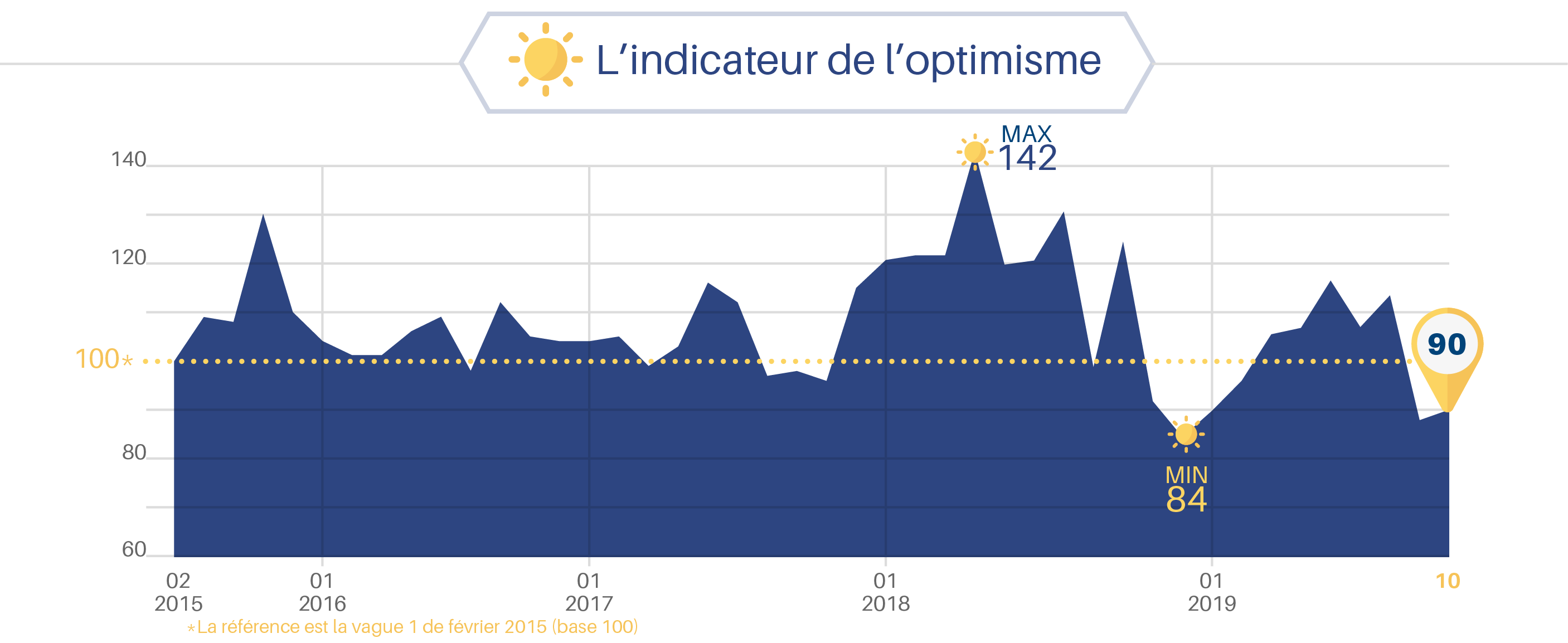 L’indicateur de l’optimisme

MAX
142

140

120

100*

80

60

90

MIN
84

02
2015

01
2016

01
2017

01
2018

01
2019

10

*La référence est la vague 1 de février 2015 (base 100)