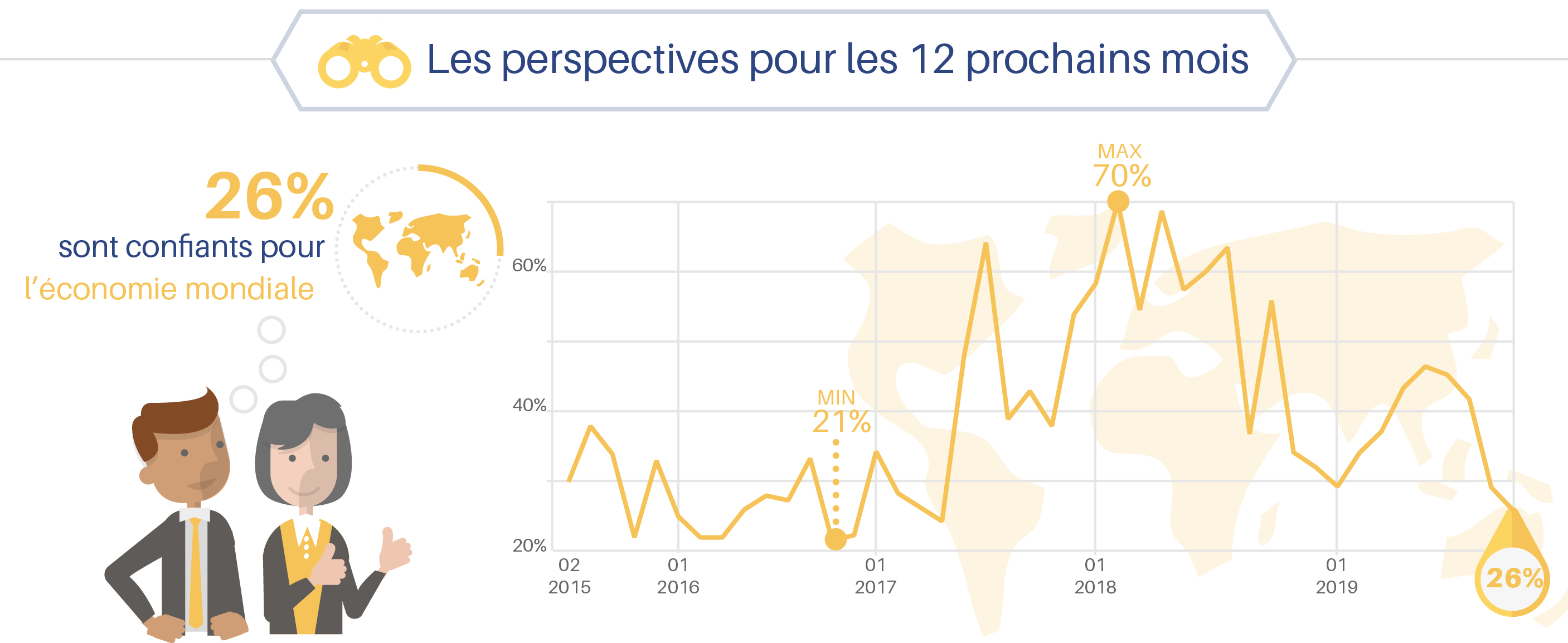 Les perspectives pour les 12 prochains mois

26%
sont confiants pour
l'économie mondiale

MAX
70%

MIN
21%

60%
40%
20%

02
2015
01
2016
01
2017
01
2018
01
2019

26%