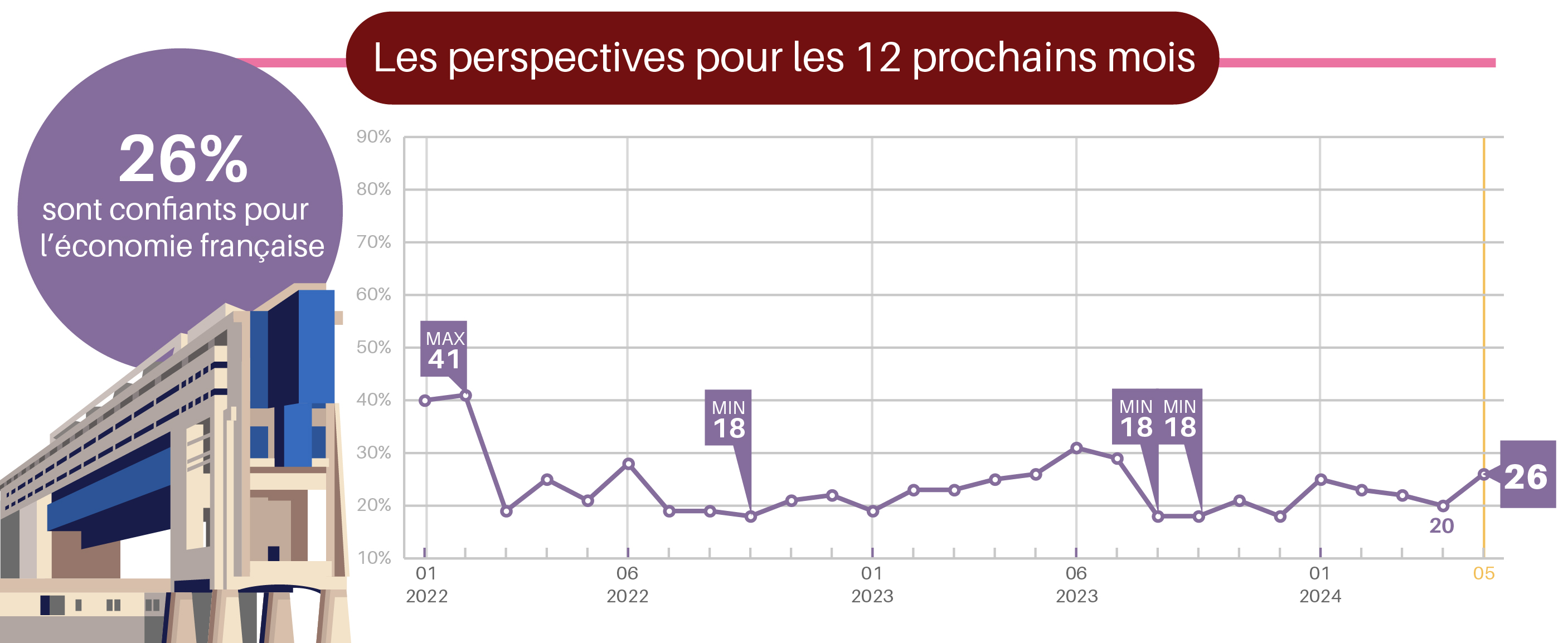 Les perspectives pour les 12 prochains mois

26%
sont confiants pour l'économie française

90%
80%
70%
60%
50%
40%
30%
20%
10%

MAX
41

MIN
18

MIN
18

MIN
18

20

26

01
2022

06
2022

01
2023

06
2023

01
2024

05