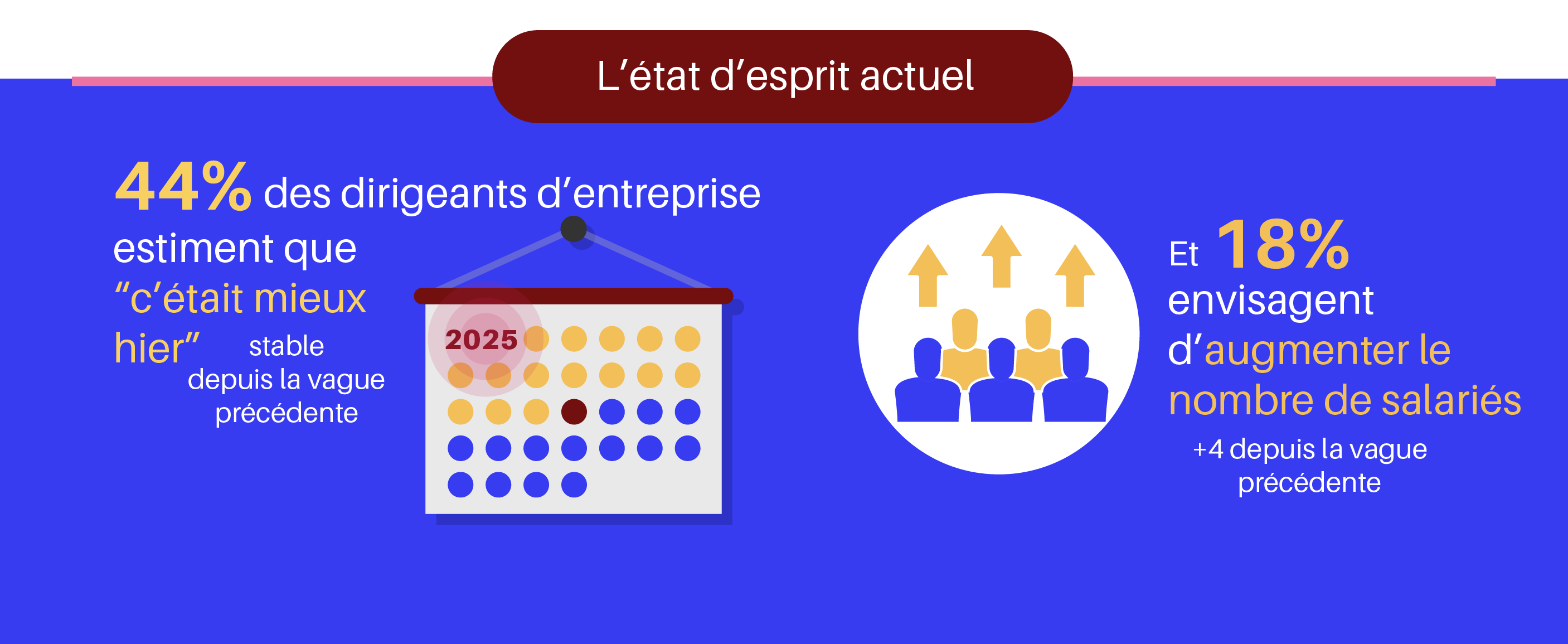 L’état d’esprit actuel

44% des dirigeants d’entreprise estiment que “c’était mieux hier”

stable depuis la vague précédente

2025

Et 18% envisagent d’augmenter le nombre de salariés

+4 depuis la vague précédente