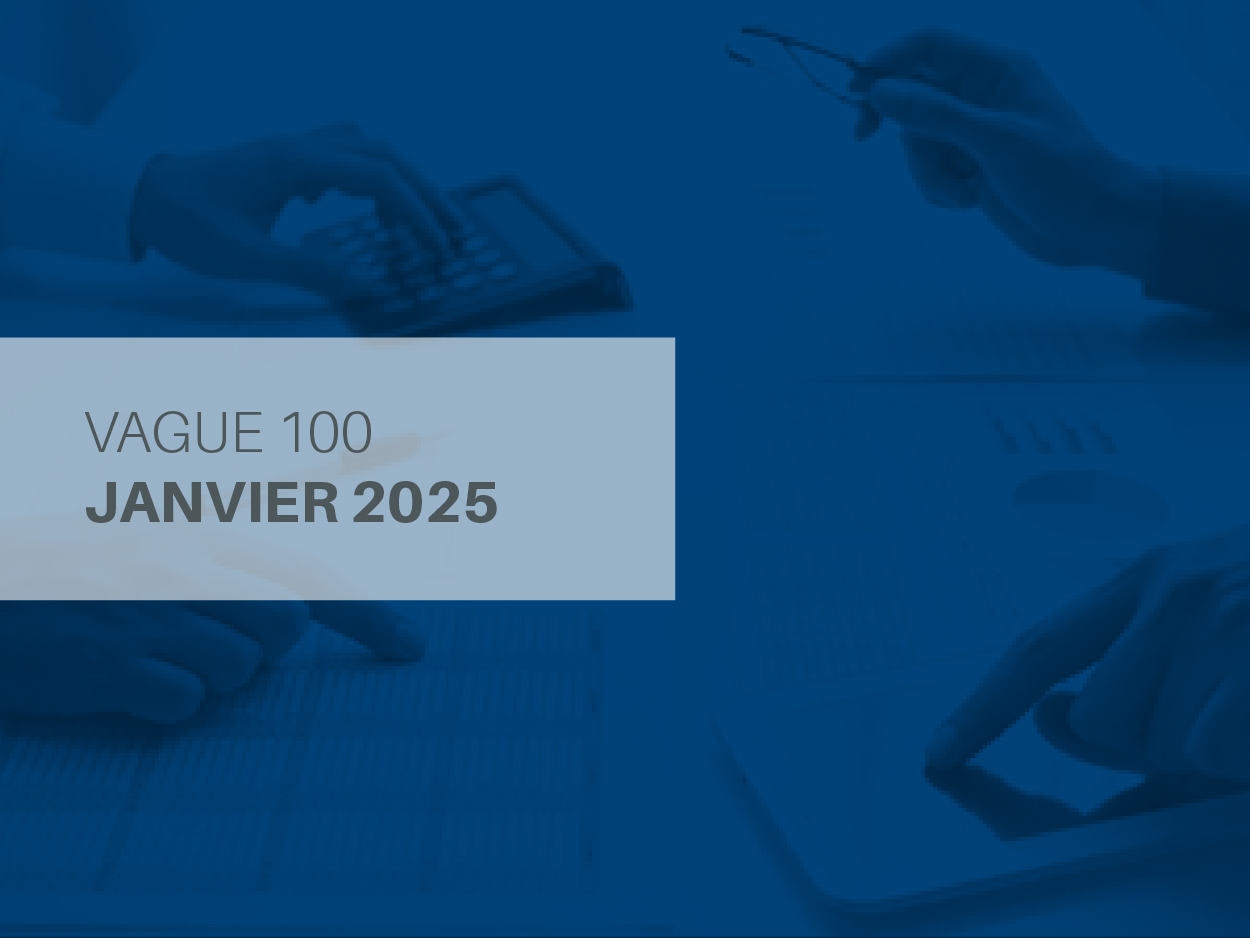 VAGUE 100
JANVIER 2025