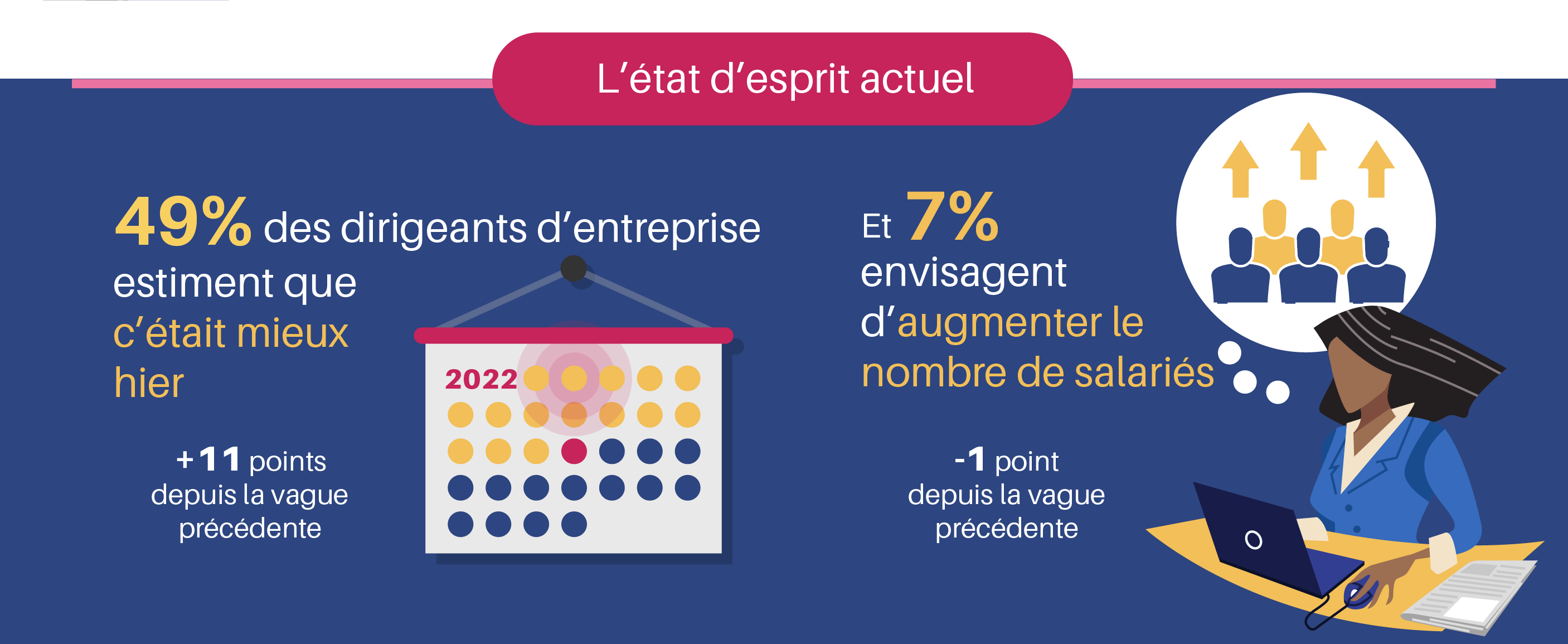 L’état d’esprit actuel

49% des dirigeants d’entreprise estiment que c’était mieux hier

+11 points depuis la vague précédente

2022

Et 7% envisagent d’augmenter le nombre de salariés

-1 point depuis la vague précédente