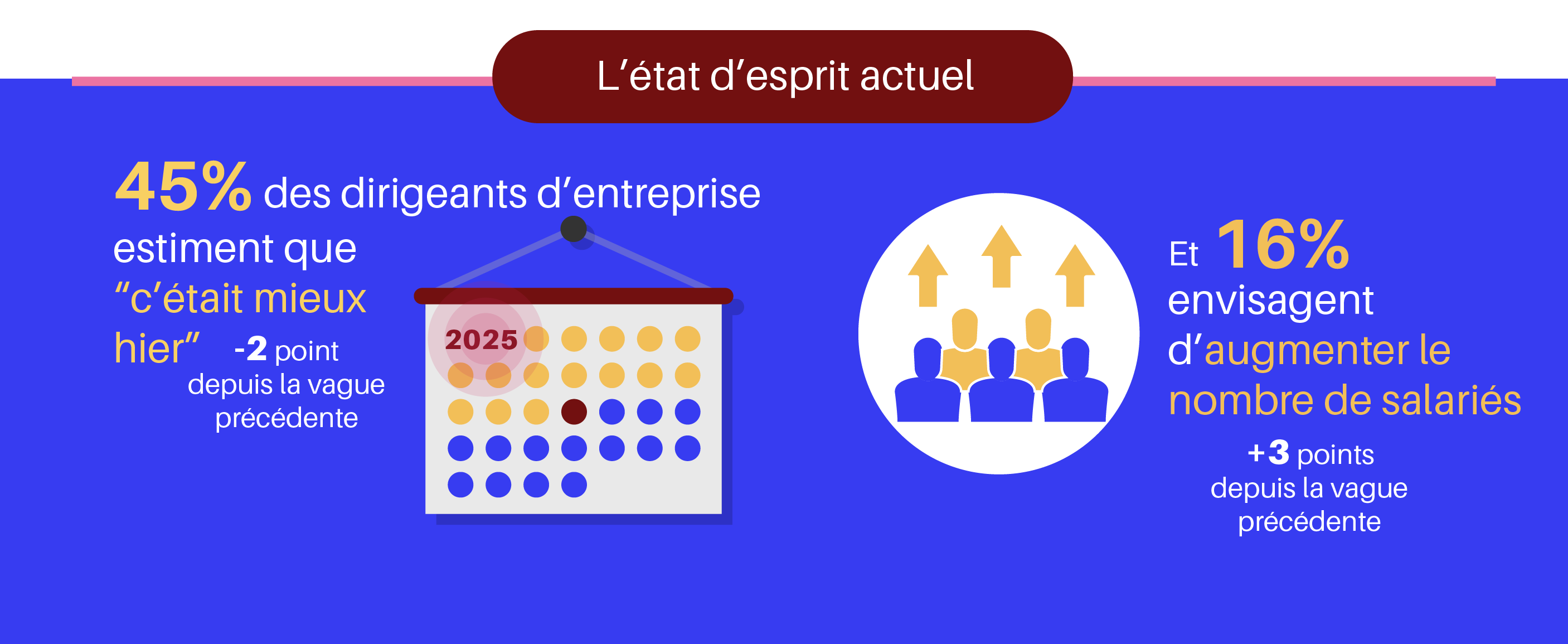 L’état d’esprit actuel

45% des dirigeants d’entreprise estiment que “c’était mieux hier” -2 point depuis la vague précédente

2025

Et 16% envisagent d’augmenter le nombre de salariés

+3 points depuis la vague précédente