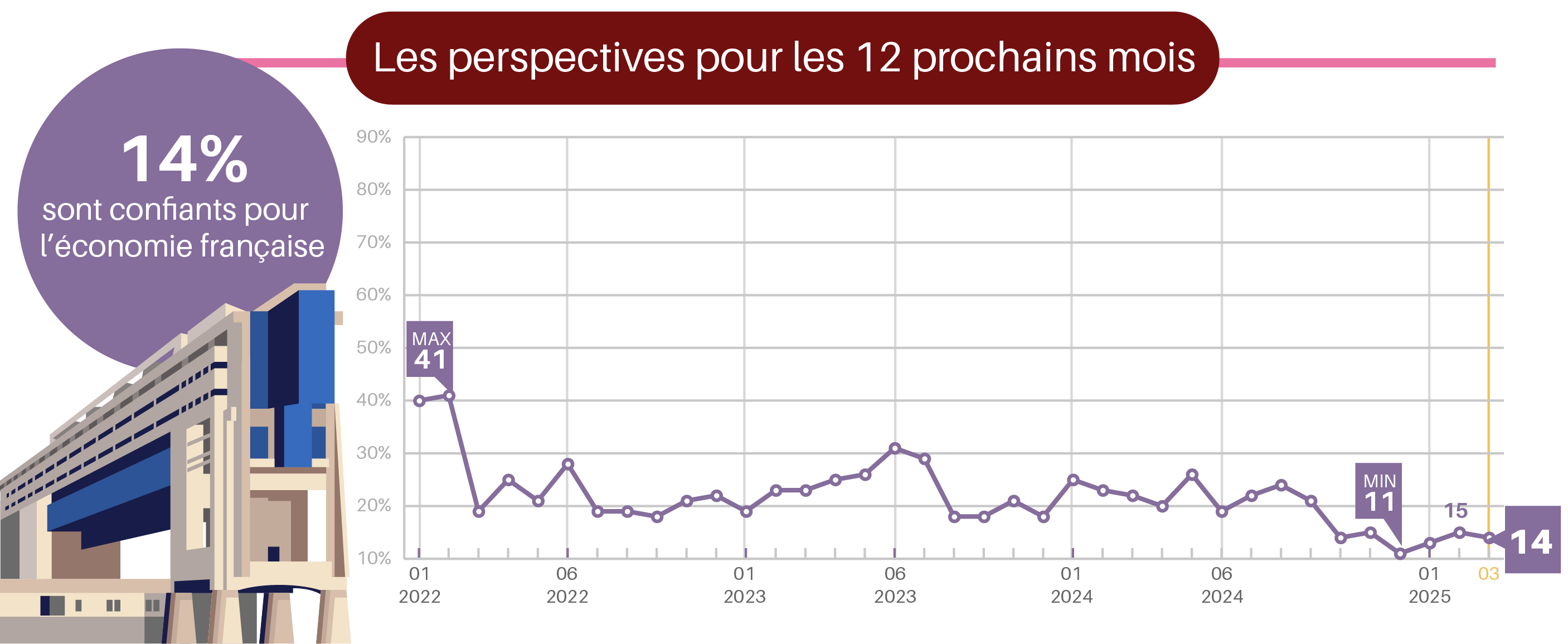 Les perspectives pour les 12 prochains mois

14%
sont confiants pour l'économie française

90%
80%
70%
60%
50%
40%
30%
20%
10%

MAX
41

MIN
11

15

14

01
2022

06
2022

01
2023

06
2023

01
2024

06
2024

01
2025

03